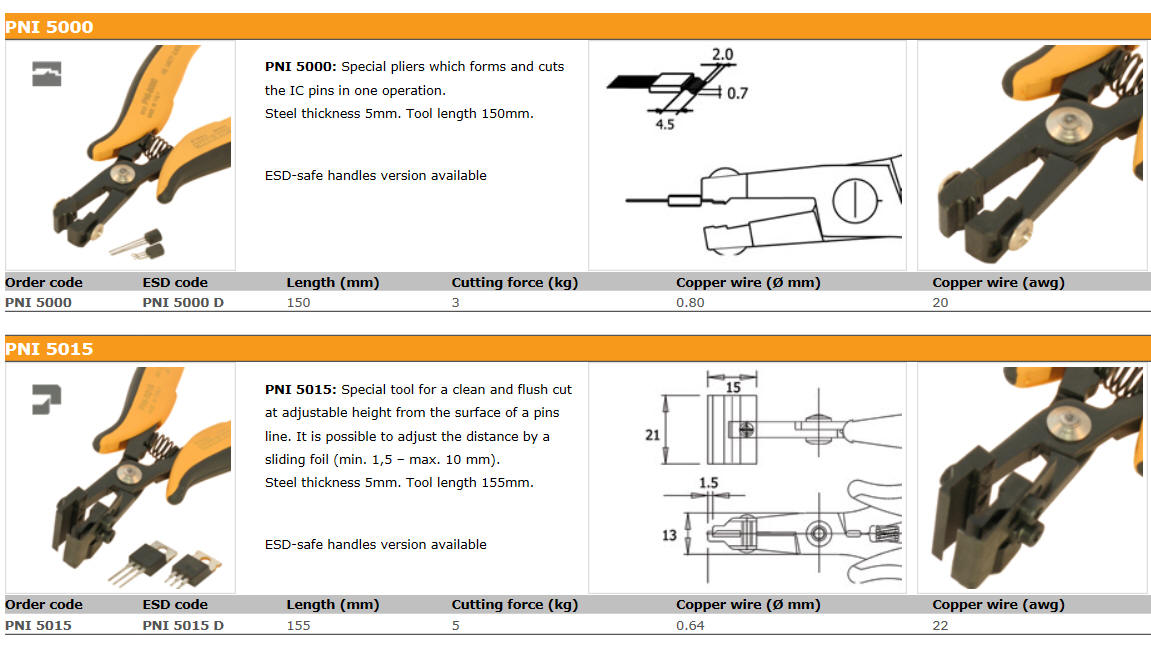 PNI 5000

PNI 5000: Special pliers which forms and cuts the IC pins in one operation.
Steel thickness 5mm. Tool length 150mm.

ESD-safe handles version available

2.0
0.7
4.5

| Order code | ESD code | Length (mm) | Cutting force (kg) | Copper wire (Ø mm) | Copper wire (awg) |
|---|---|---|---|---|---|
| PNI 5000 | PNI 5000 D | 150 | 3 | 0.80 | 20 |

PNI 5015

PNI 5015: Special tool for a clean and flush cut at adjustable height from the surface of a pins line. It is possible to adjust the distance by a sliding foil (min. 1,5 – max. 10 mm).
Steel thickness 5mm. Tool length 155mm.

ESD-safe handles version available

15
21
1.5
13

| Order code | ESD code | Length (mm) | Cutting force (kg) | Copper wire (Ø mm) | Copper wire (awg) |
|---|---|---|---|---|---|
| PNI 5015 | PNI 5015 D | 155 | 5 | 0.64 | 22 |